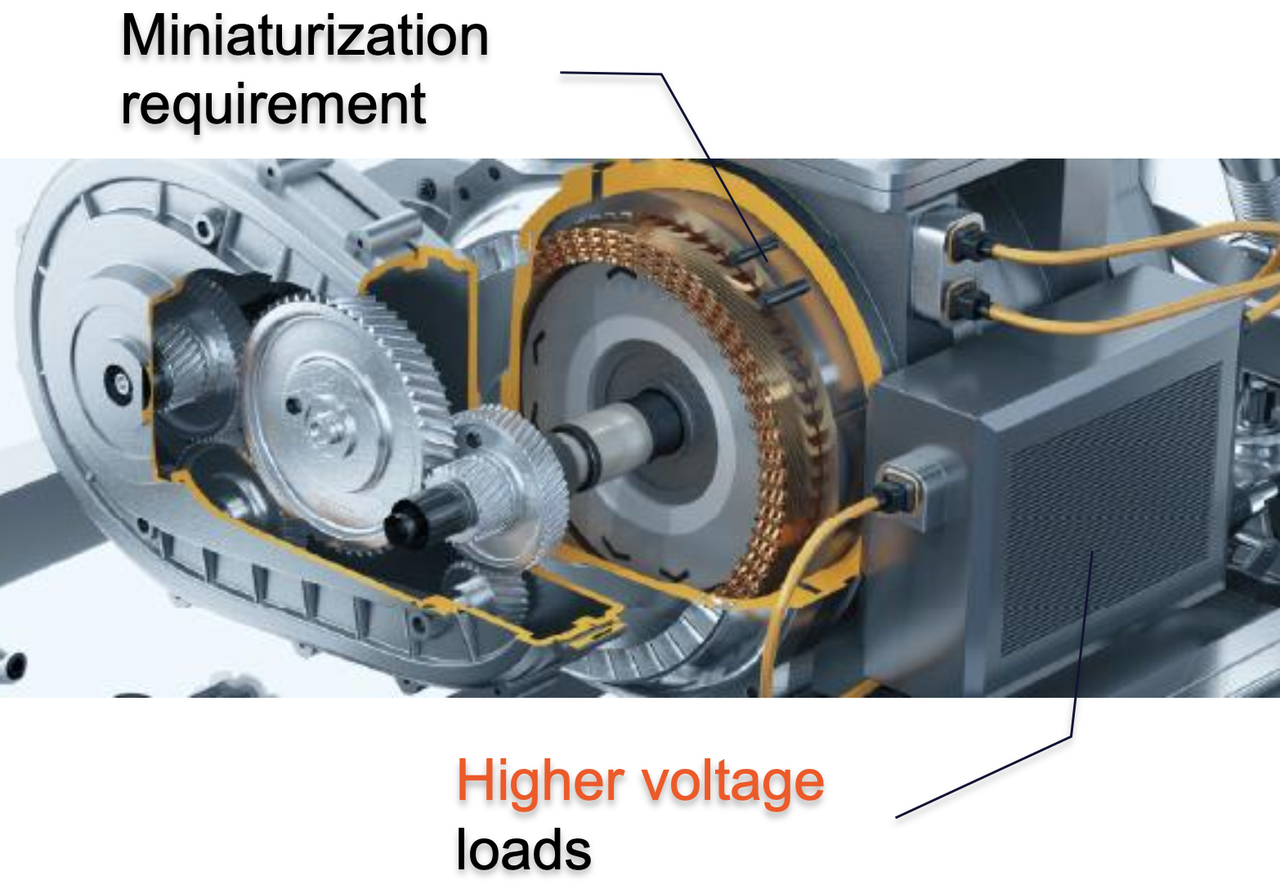 Miniaturization requirement

Higher voltage loads